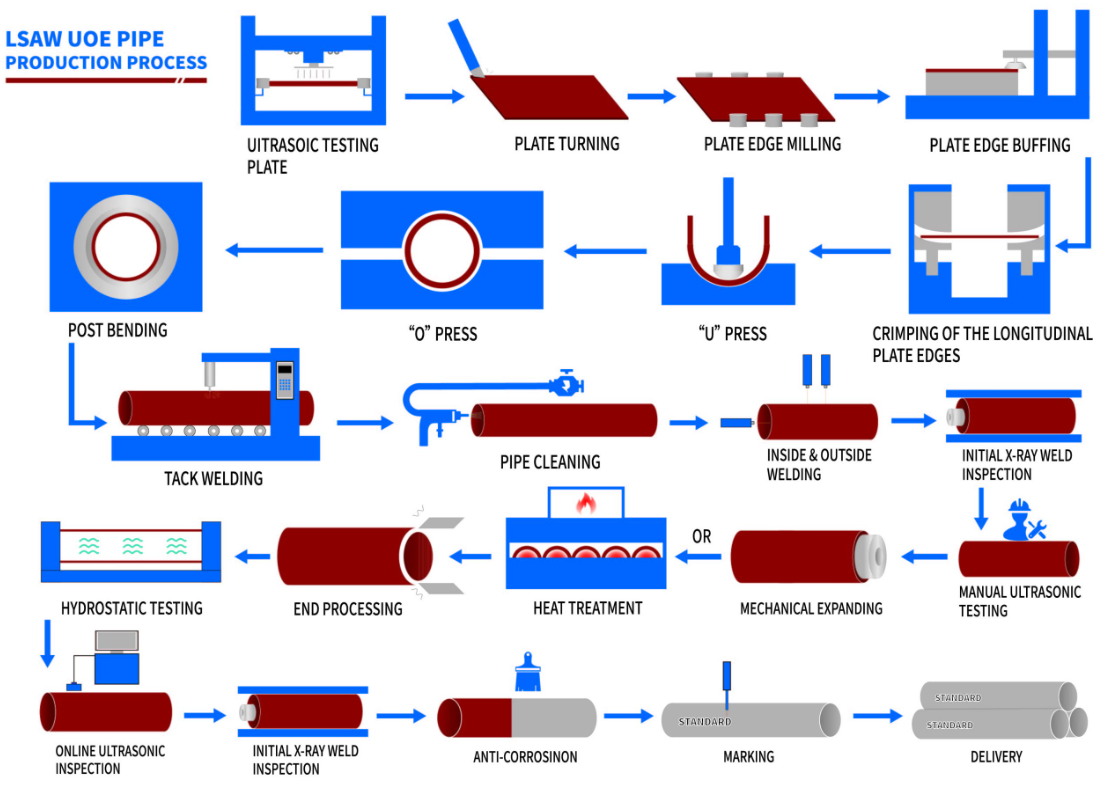 LSAW UOE PIPE
PRODUCTION PROCESS

UITRASOIC TESTING PLATE

PLATE TURNING

PLATE EDGE MILLING

PLATE EDGE BUFFING

CRIMPING OF THE LONGITUDINAL PLATE EDGES

"U" PRESS

"O" PRESS

POST BENDING

TACK WELDING

PIPE CLEANING

INSIDE & OUTSIDE WELDING

INITIAL X-RAY WELD INSPECTION

MANUAL ULTRASONIC TESTING

MECHANICAL EXPANDING

OR

HEAT TREATMENT

END PROCESSING

HYDROSTATIC TESTING

ONLINE ULTRASONIC INSPECTION

INITIAL X-RAY WELD INSPECTION

ANTI-CORROSINON

STANDARD

MARKING

STANDARD

STANDARD

DELIVERY